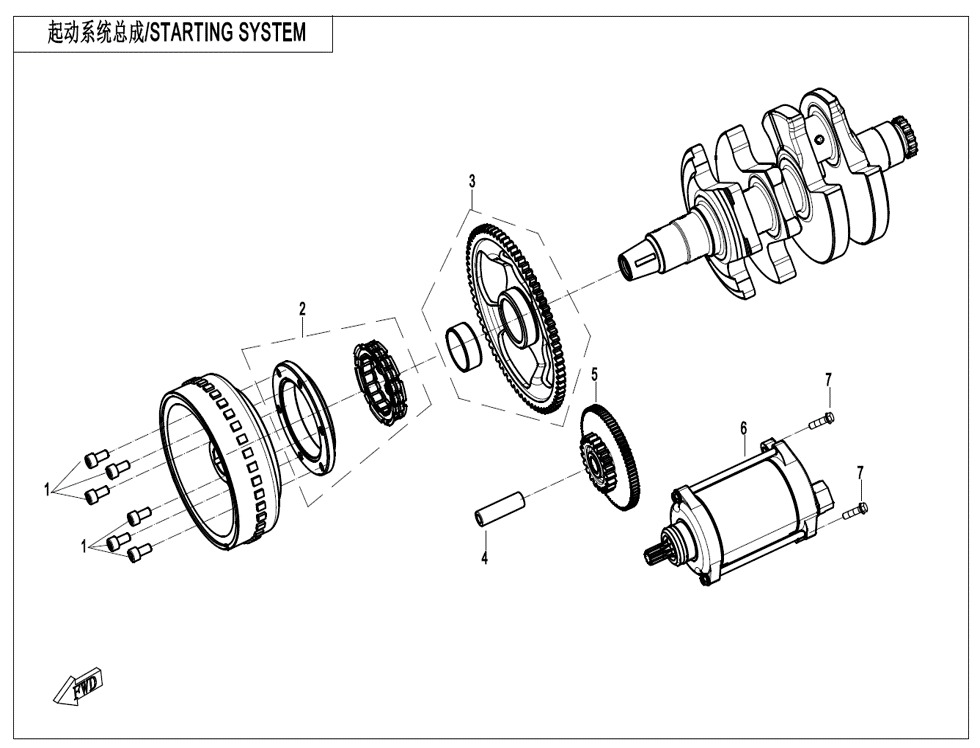 起动系统总成/STARTING SYSTEM

3

2

5

7

6

7

1

1

4

FWD